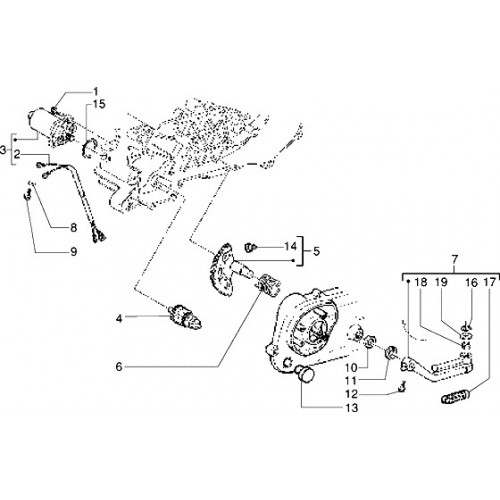 1
15
3
2
8
9
14
5
7
18
19
16
17
4
6
10
11
12
13